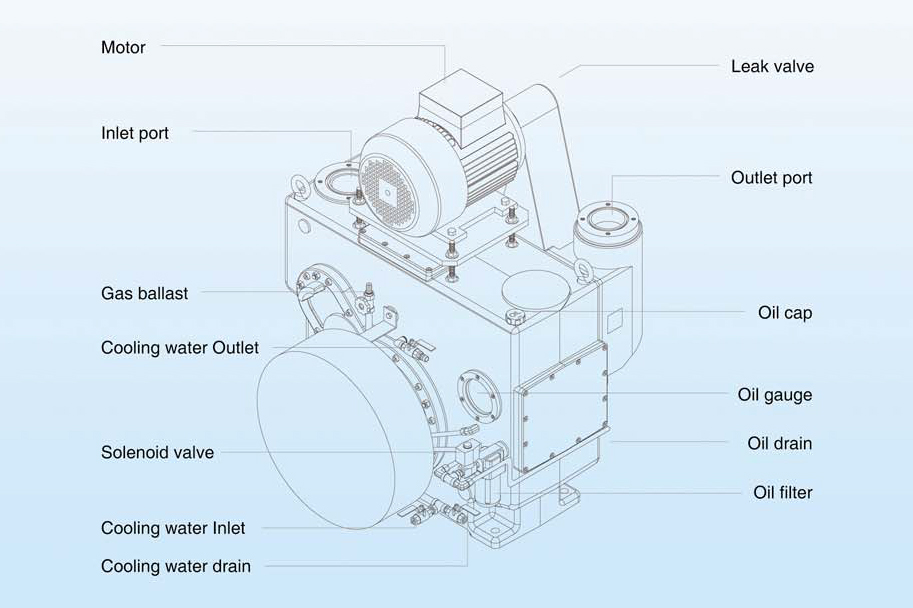 Motor
Inlet port
Gas ballast
Cooling water Outlet
Solenoid valve
Cooling water Inlet
Cooling water drain
Leak valve
Outlet port
Oil cap
Oil gauge
Oil drain
Oil filter